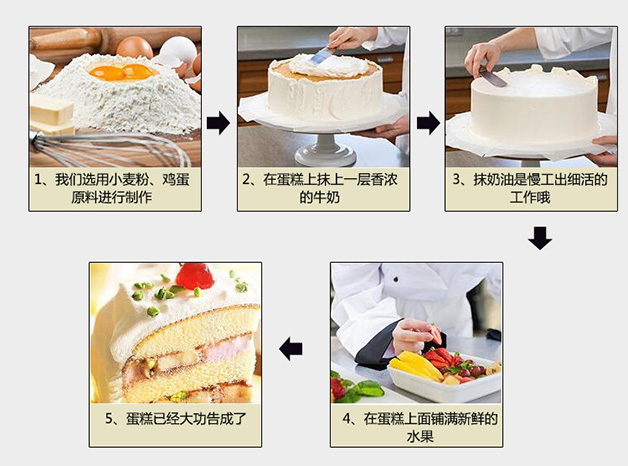 1、我们选用小麦粉、鸡蛋原料进行制作

2、在蛋糕上抹上一层香浓的牛奶

3、抹奶油是慢工出细活的工作哦

4、在蛋糕上面铺满新鲜的水果

5、蛋糕已经大功告成了